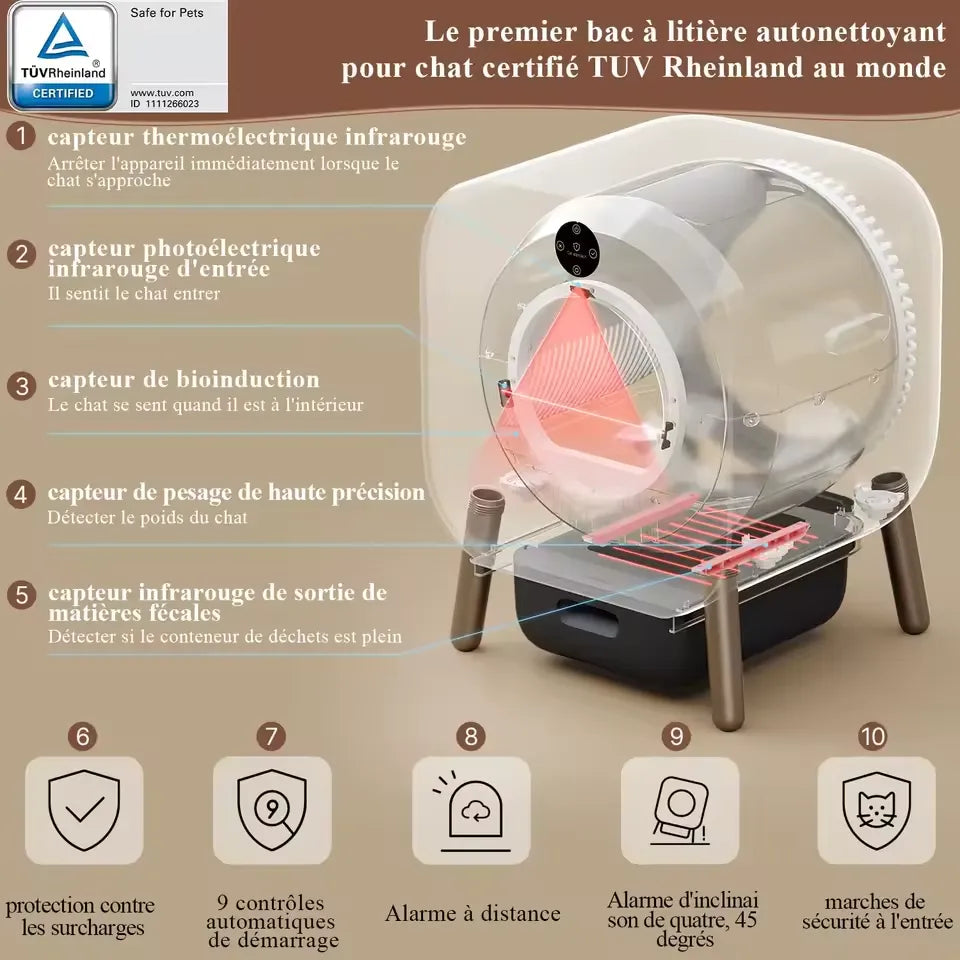 TÜVRheinland®
CERTIFIED
Safe for Pets
www.tuv.com
ID 1111266023

Le premier bac à litière autonettoyant pour chat certifié TUV Rheinland au monde

1 capteur thermoélectrique infrarouge
Arrêter l'appareil immédiatement lorsque le chat s'approche

2 capteur photoélectrique infrarouge d'entrée
Il sentit le chat entrer

3 capteur de bioinduction
Le chat se sent quand il est à l'intérieur

4 capteur de pesage de haute précision
Détecter le poids du chat

5 capteur infrarouge de sortie de matières fécales
Détecter si le conteneur de déchets est plein

6
protection contre les surcharges

7
9
9 contrôles automatiques de démarrage

8
Alarme à distance

9
Alarme d'inclinai son de quatre, 45 degrés

10
marches de sécurité à l'entrée